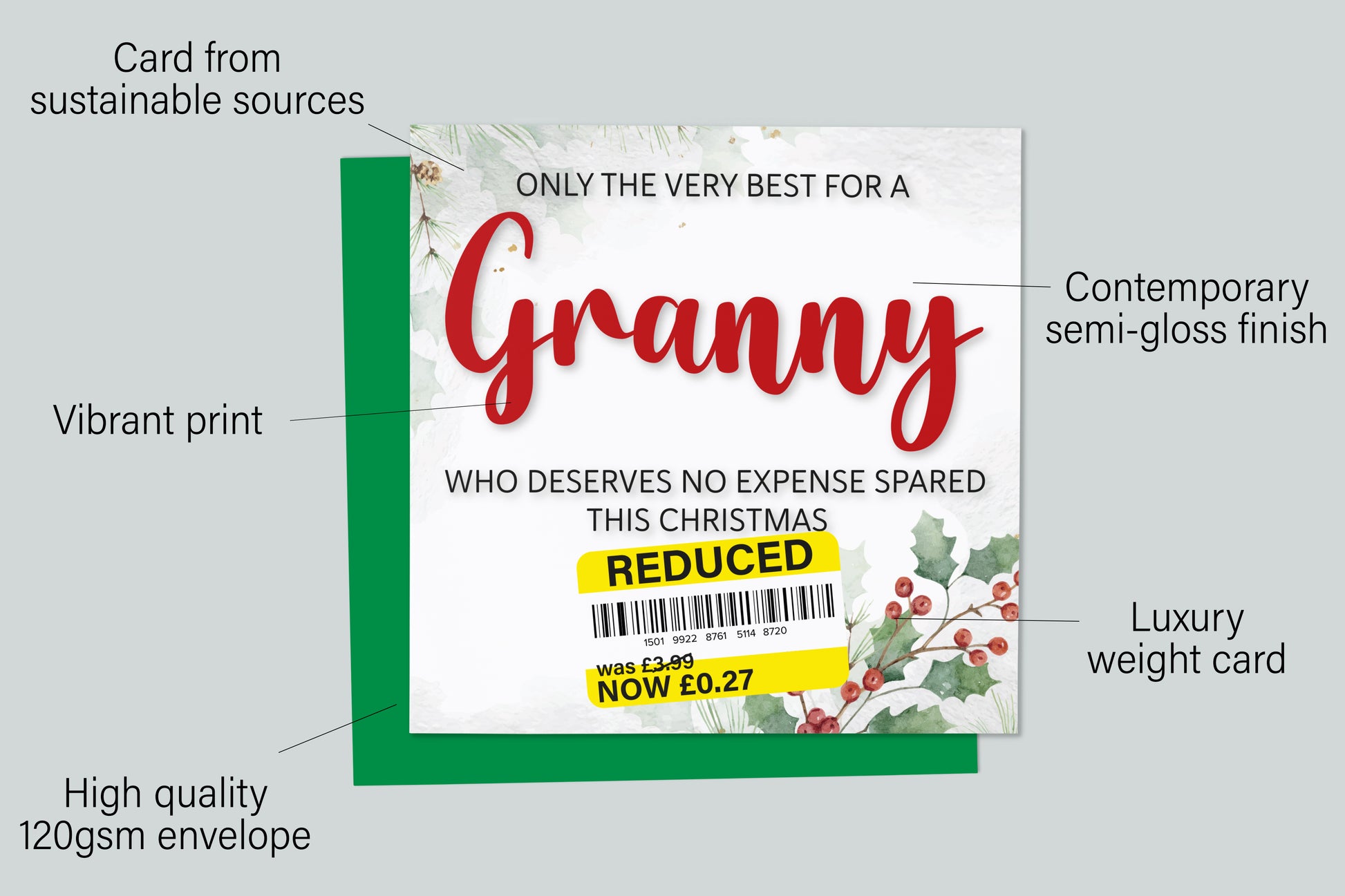 Card from sustainable sources

ONLY THE VERY BEST FOR A

Granny

WHO DESERVES NO EXPENSE SPARED THIS CHRISTMAS

REDUCED

1501 9922 8761 5114 8720

was £3.99
NOW £0.27

Contemporary semi-gloss finish

Vibrant print

Luxury weight card

High quality 120gsm envelope