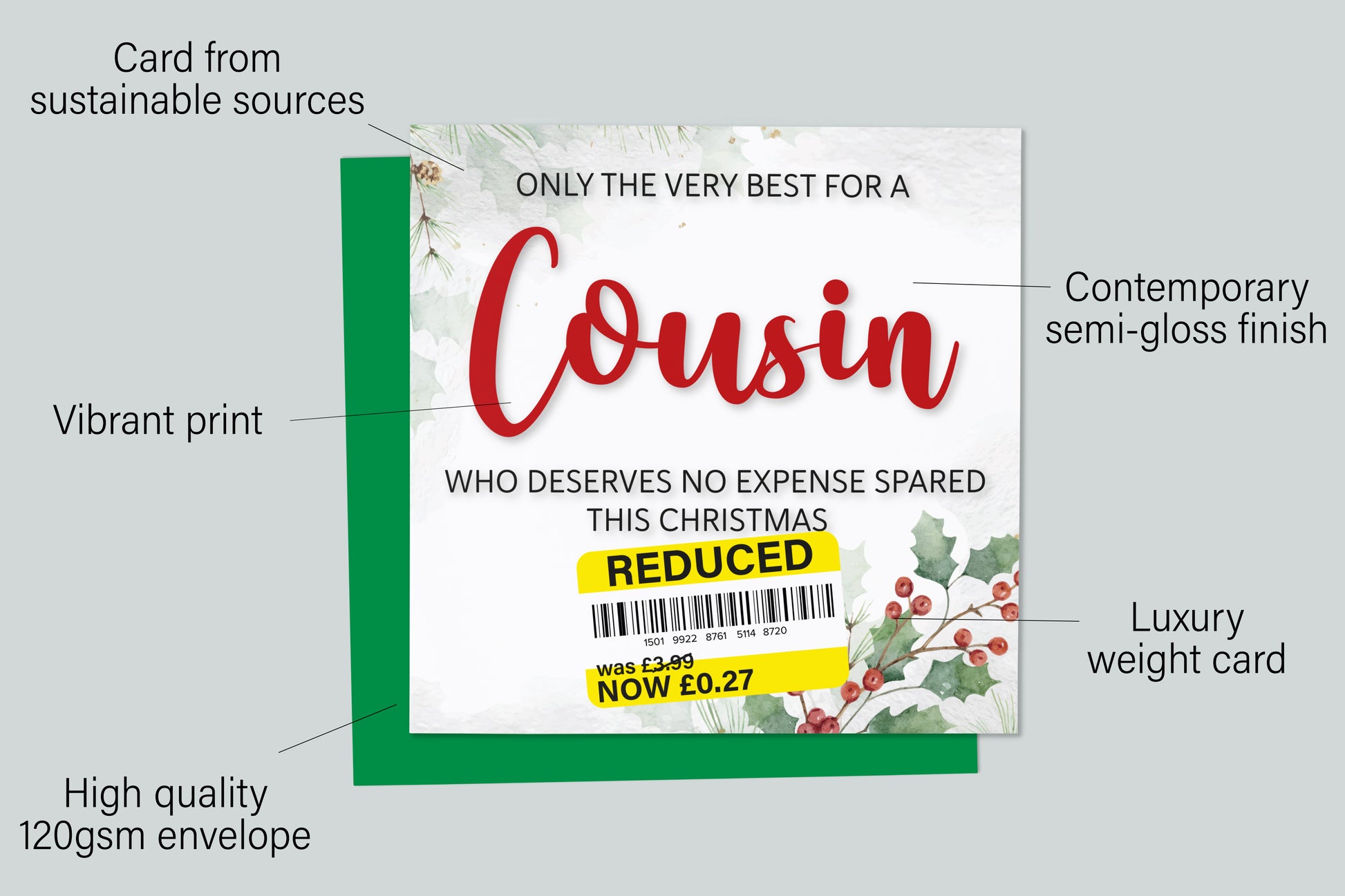 Card from sustainable sources

ONLY THE VERY BEST FOR A

Cousin

WHO DESERVES NO EXPENSE SPARED THIS CHRISTMAS

REDUCED

1501 9922 8761 5114 8720

was £3.99
NOW £0.27

Contemporary semi-gloss finish

Vibrant print

Luxury weight card

High quality 120gsm envelope