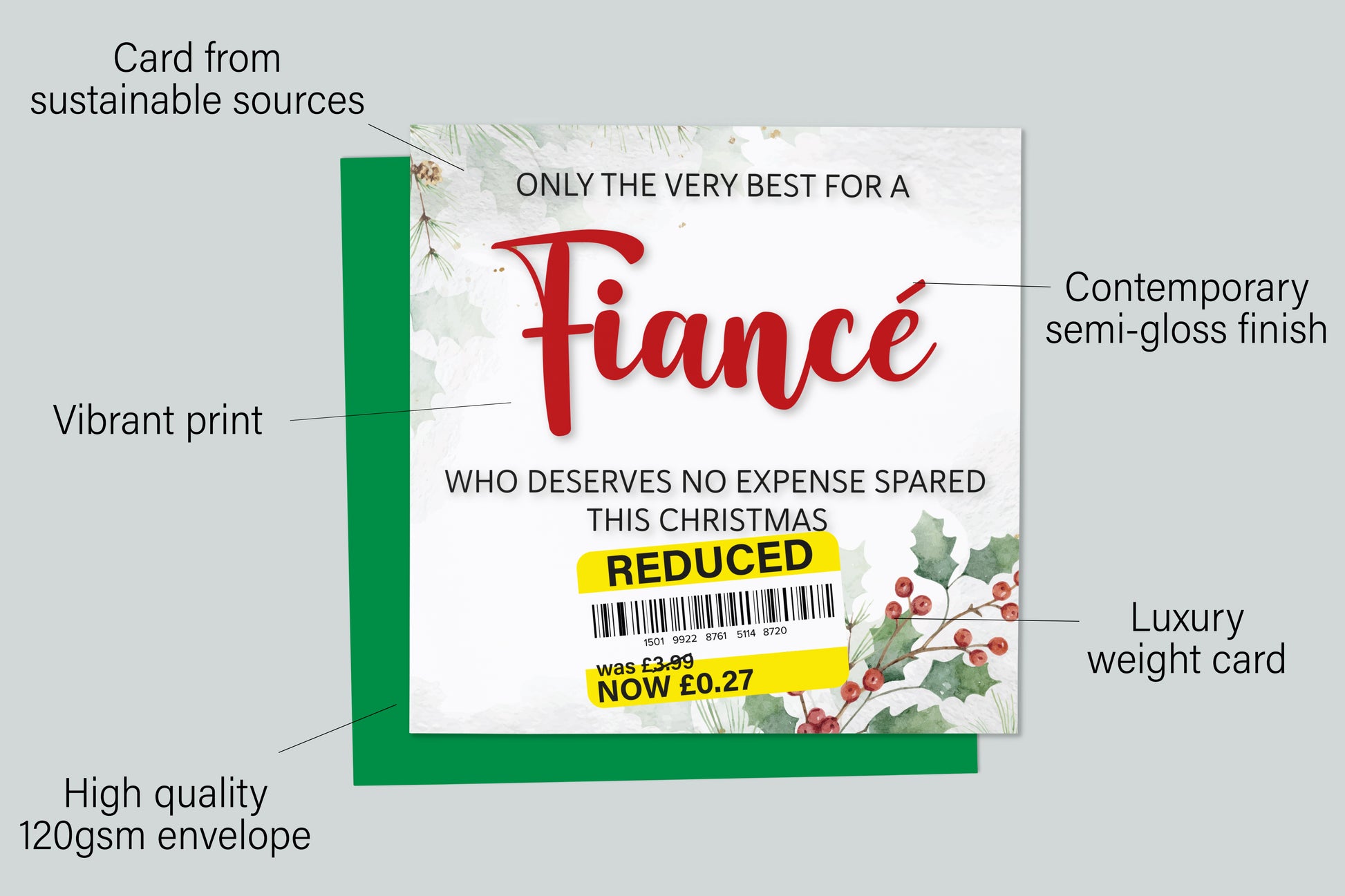 Card from sustainable sources

ONLY THE VERY BEST FOR A

Fiancé

WHO DESERVES NO EXPENSE SPARED THIS CHRISTMAS

REDUCED

1501 9922 8761 5114 8720

was £3.99
NOW £0.27

Contemporary semi-gloss finish

Vibrant print

Luxury weight card

High quality 120gsm envelope