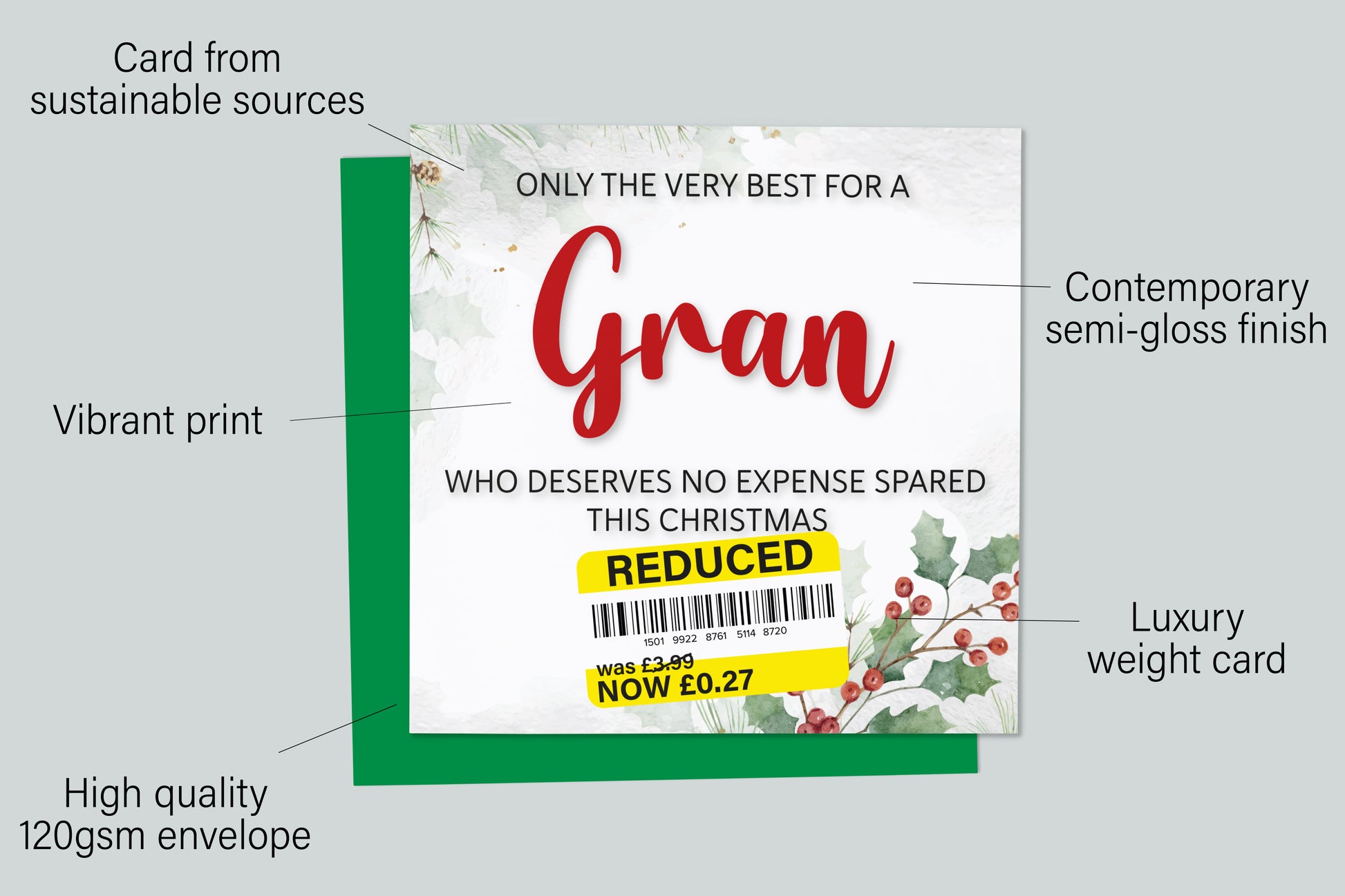 Card from sustainable sources

ONLY THE VERY BEST FOR A

Gran

WHO DESERVES NO EXPENSE SPARED THIS CHRISTMAS

REDUCED

1501 9922 8761 5114 8720

was £3.99
NOW £0.27

Contemporary semi-gloss finish

Vibrant print

Luxury weight card

High quality 120gsm envelope