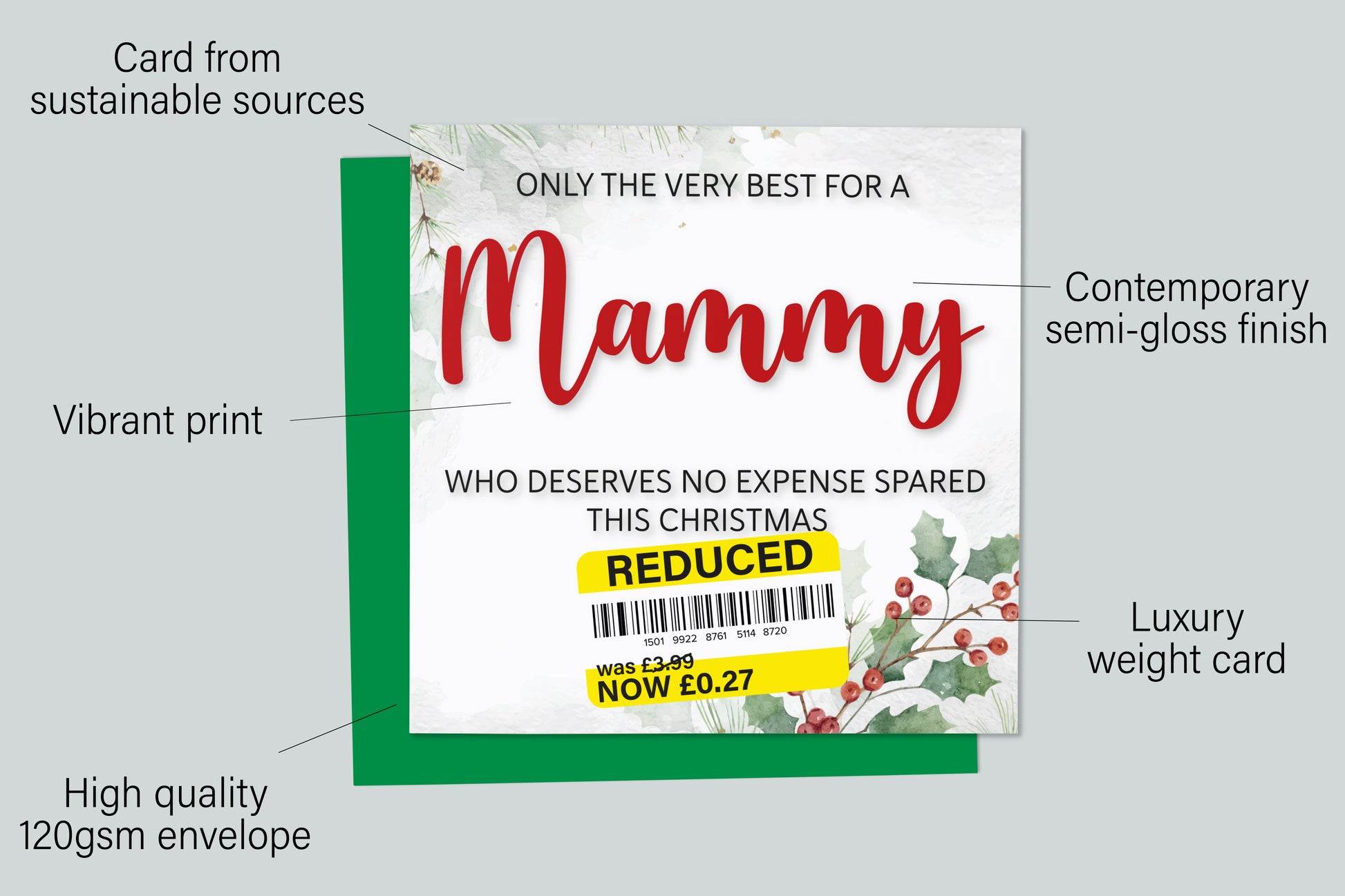 Card from sustainable sources

ONLY THE VERY BEST FOR A

Mammy

Contemporary semi-gloss finish

Vibrant print

WHO DESERVES NO EXPENSE SPARED THIS CHRISTMAS

REDUCED

1501 9922 8761 5114 8720

was £3.99
NOW £0.27

Luxury weight card

High quality 120gsm envelope