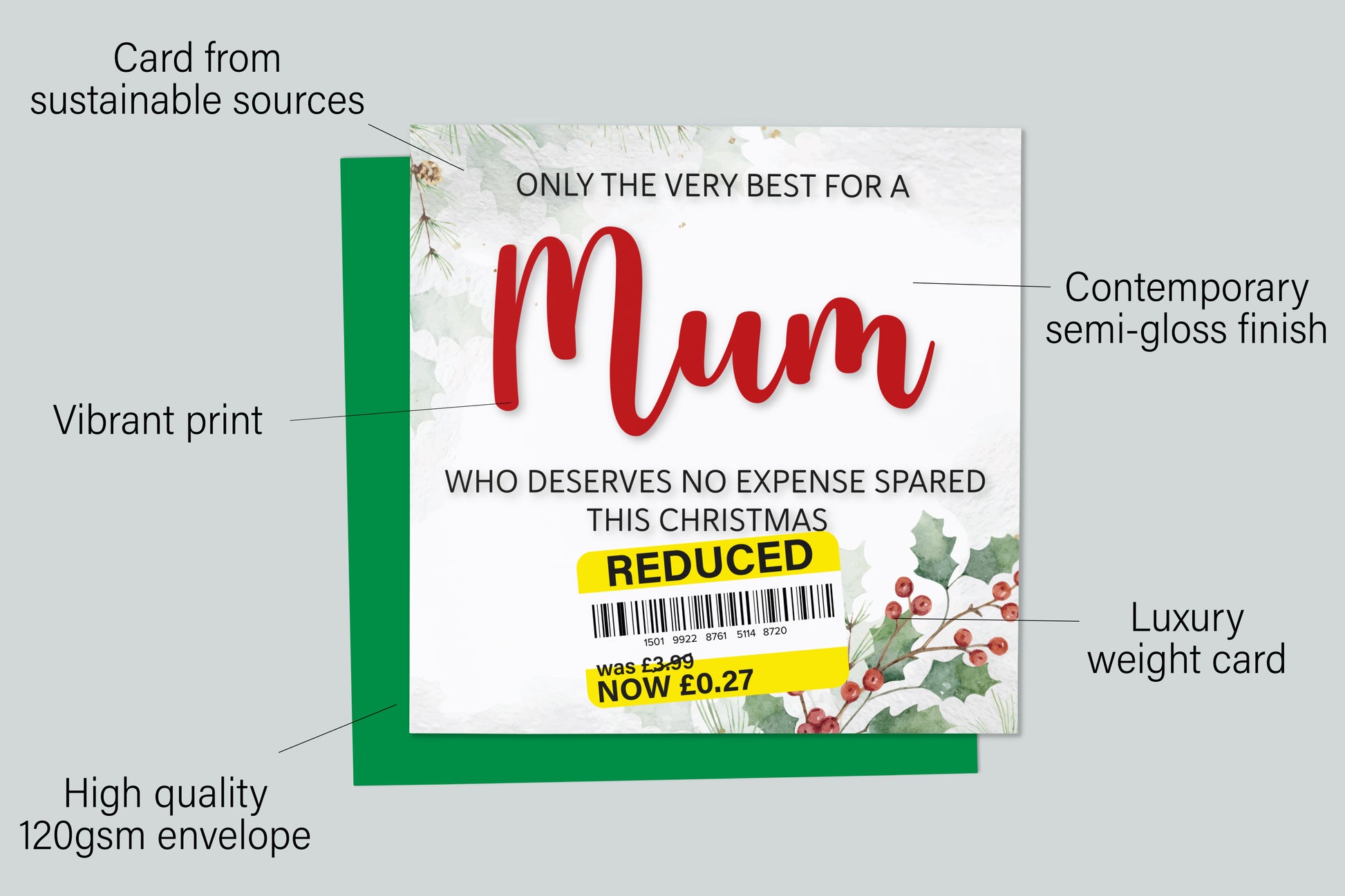 Card from sustainable sources

ONLY THE VERY BEST FOR A

Mum

WHO DESERVES NO EXPENSE SPARED THIS CHRISTMAS

REDUCED

1501 9922 8761 5114 8720

was £3.99
NOW £0.27

Contemporary semi-gloss finish

Vibrant print

Luxury weight card

High quality 120gsm envelope