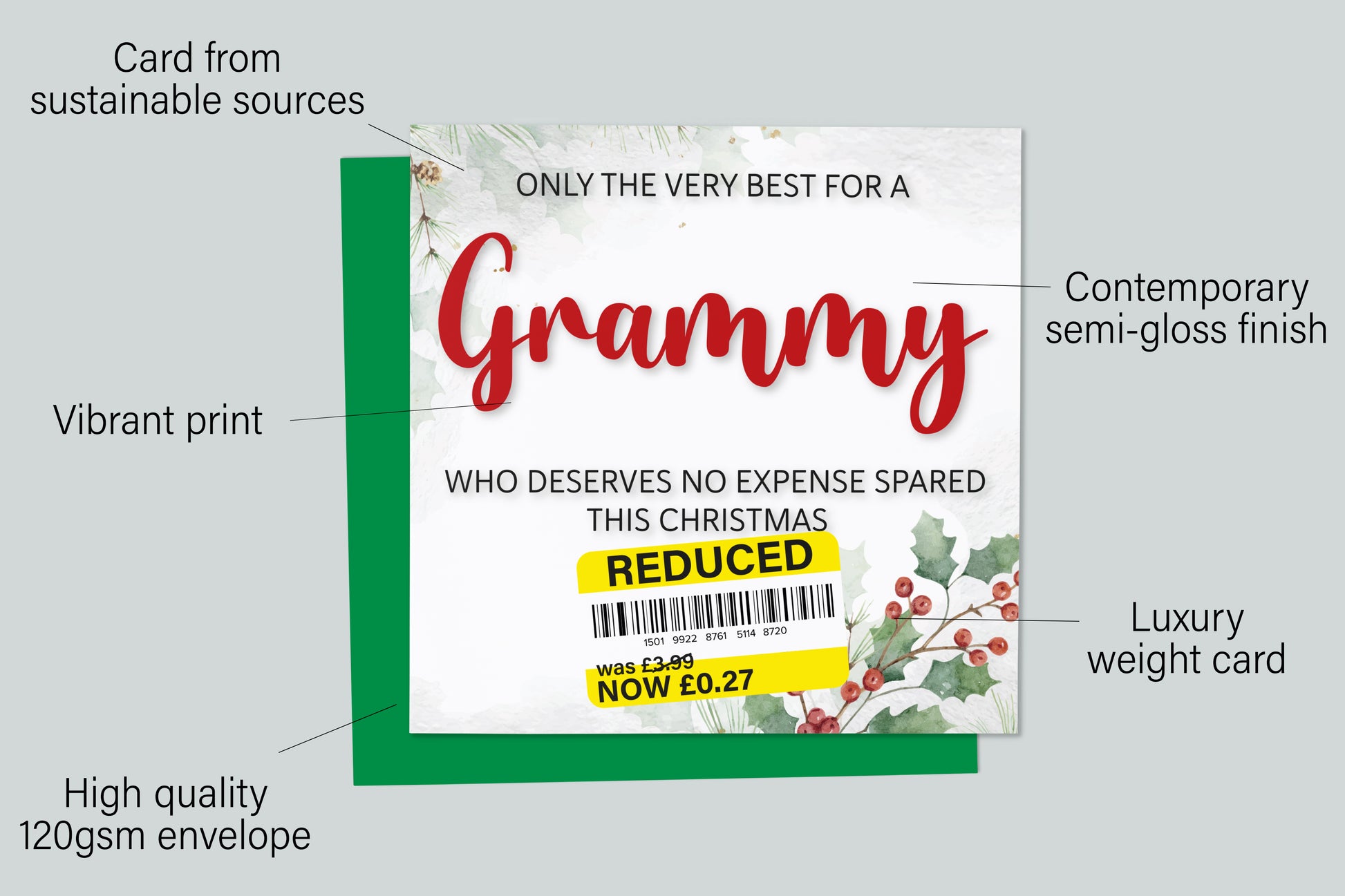 Card from sustainable sources

ONLY THE VERY BEST FOR A

Grammy

Contemporary semi-gloss finish

Vibrant print

WHO DESERVES NO EXPENSE SPARED THIS CHRISTMAS

REDUCED

1501 9922 8761 5114 8720

was £3.99
NOW £0.27

Luxury weight card

High quality 120gsm envelope