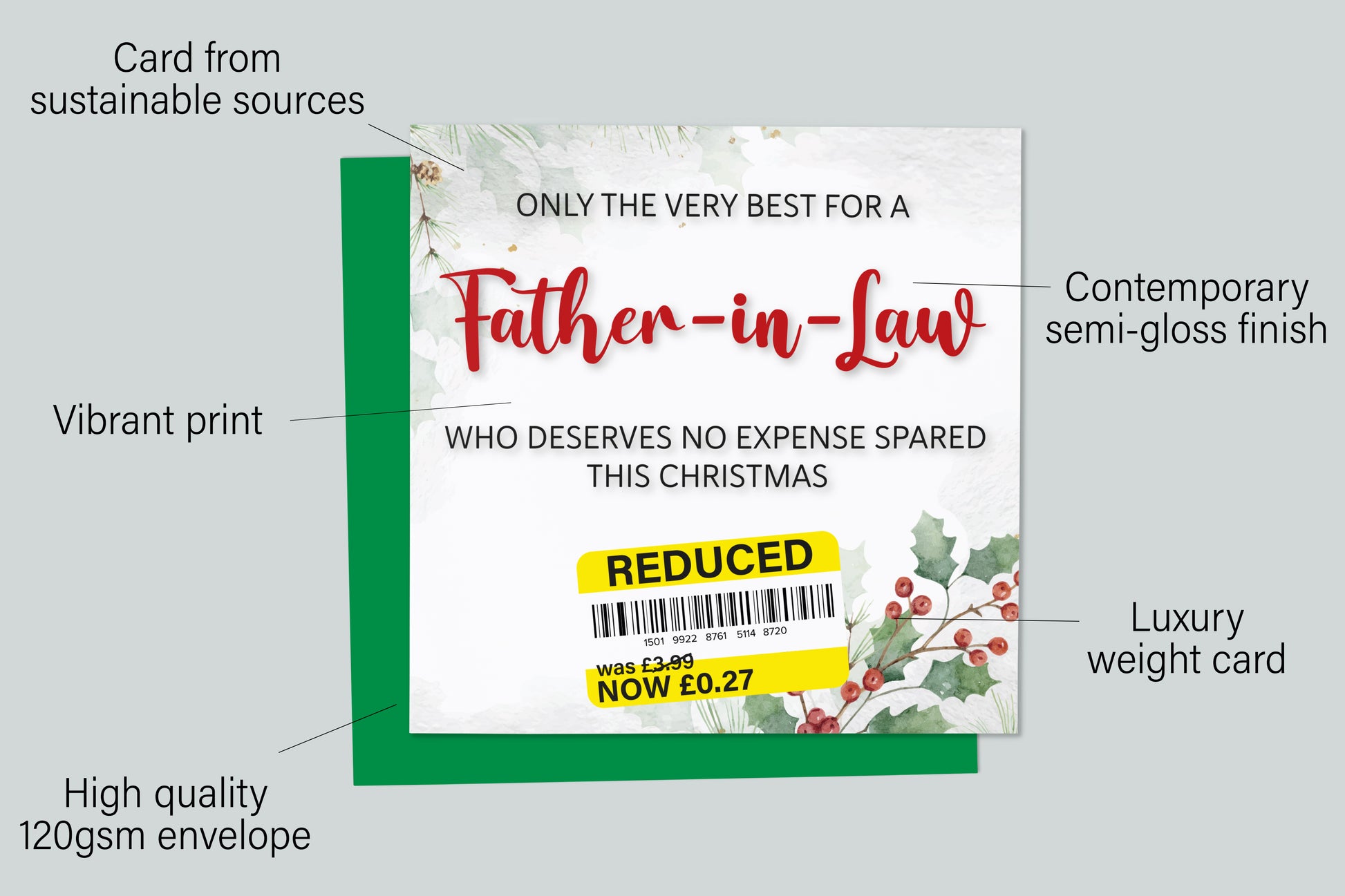 Card from sustainable sources

ONLY THE VERY BEST FOR A

Father-in-Law

Contemporary semi-gloss finish

Vibrant print

WHO DESERVES NO EXPENSE SPARED THIS CHRISTMAS

REDUCED

1501 9922 8761 5114 8720

was £3.99
NOW £0.27

Luxury weight card

High quality 120gsm envelope