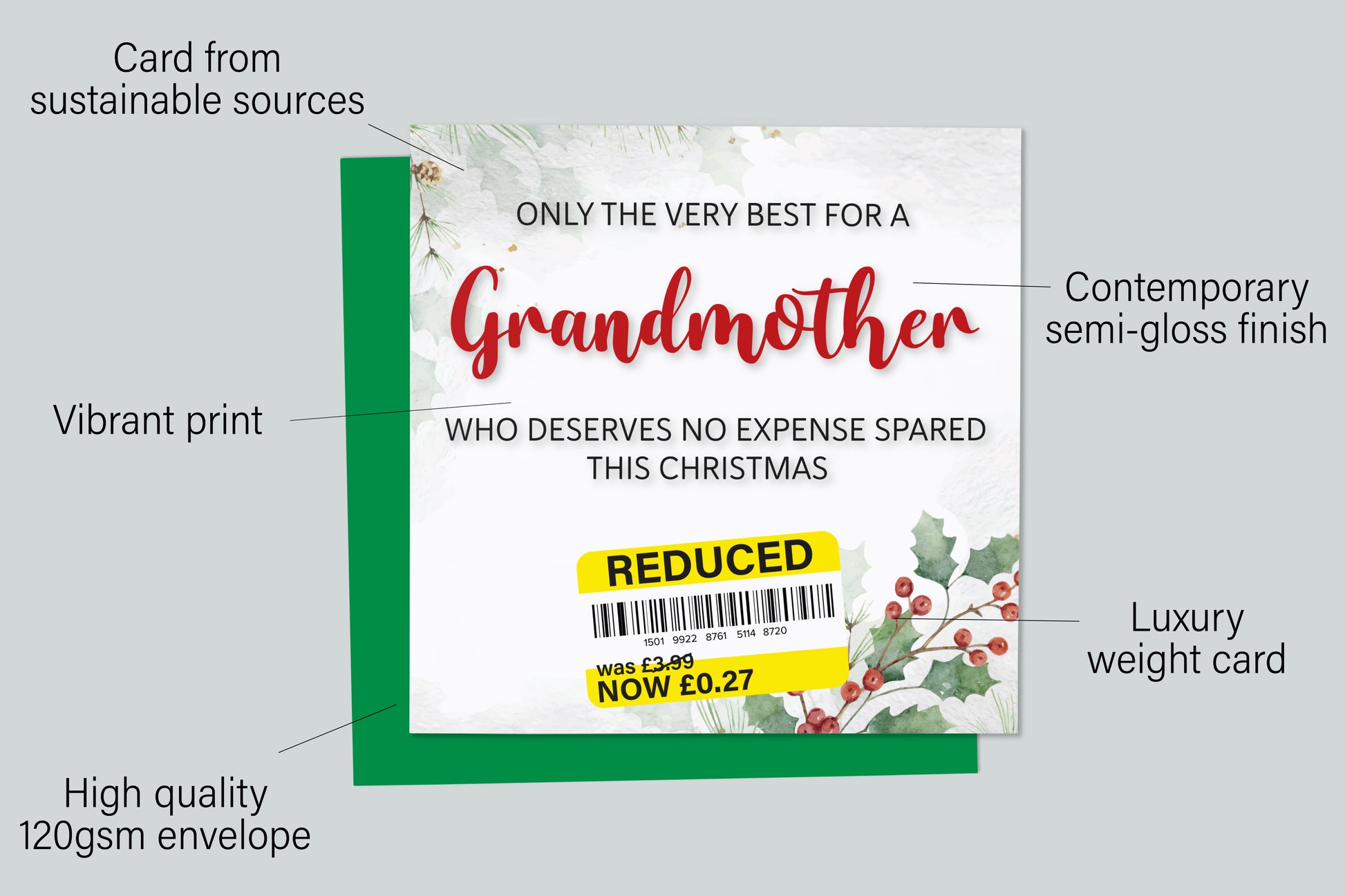 Card from sustainable sources

ONLY THE VERY BEST FOR A

Grandmother

Contemporary semi-gloss finish

Vibrant print

WHO DESERVES NO EXPENSE SPARED THIS CHRISTMAS

REDUCED

1501 9922 8761 5114 8720

was £3.99
NOW £0.27

Luxury weight card

High quality 120gsm envelope