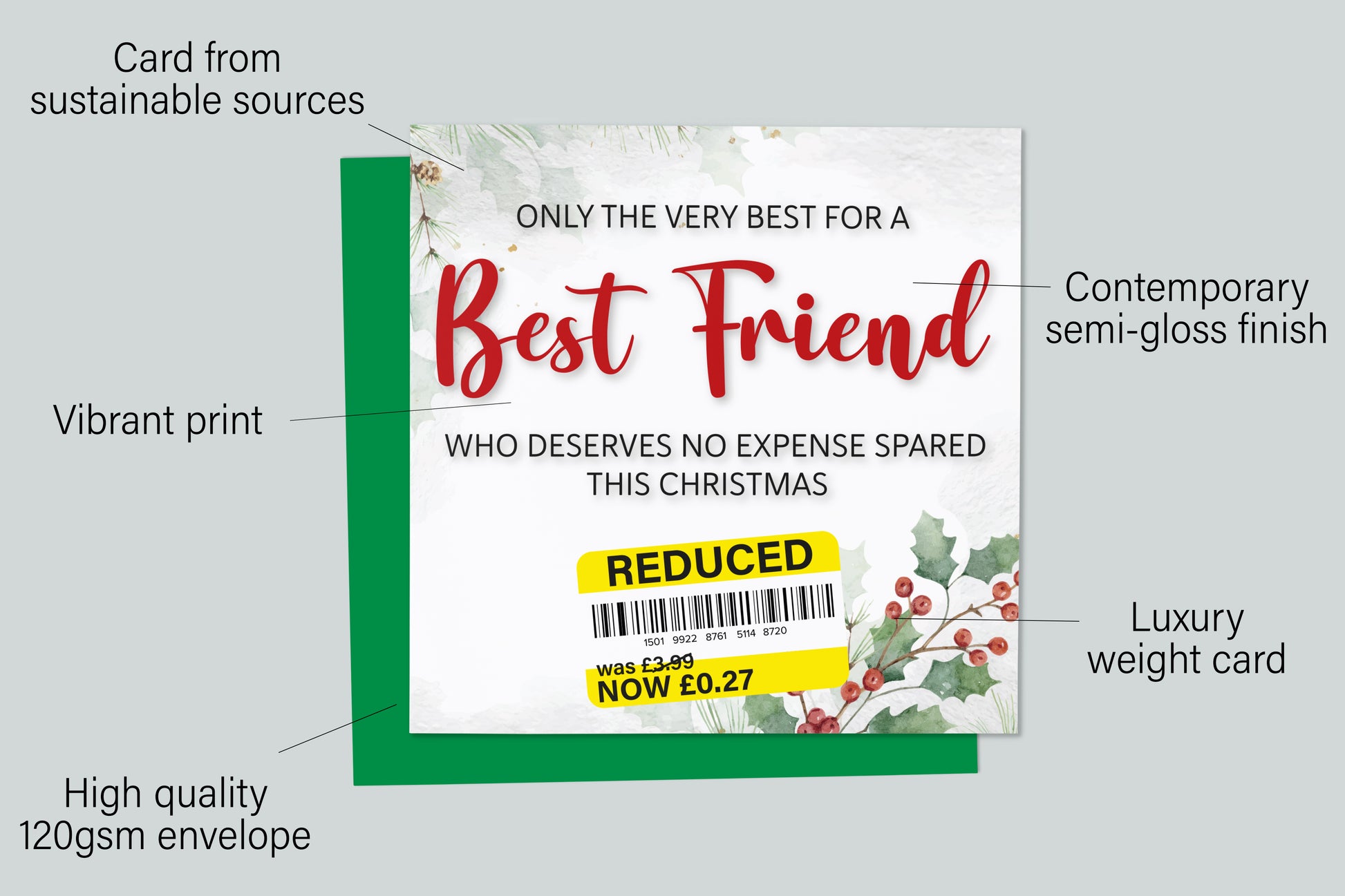 Card from sustainable sources

ONLY THE VERY BEST FOR A

Best Friend

WHO DESERVES NO EXPENSE SPARED THIS CHRISTMAS

REDUCED

1501 9922 8761 5114 8720

was £3.99
NOW £0.27

Contemporary semi-gloss finish

Vibrant print

Luxury weight card

High quality 120gsm envelope