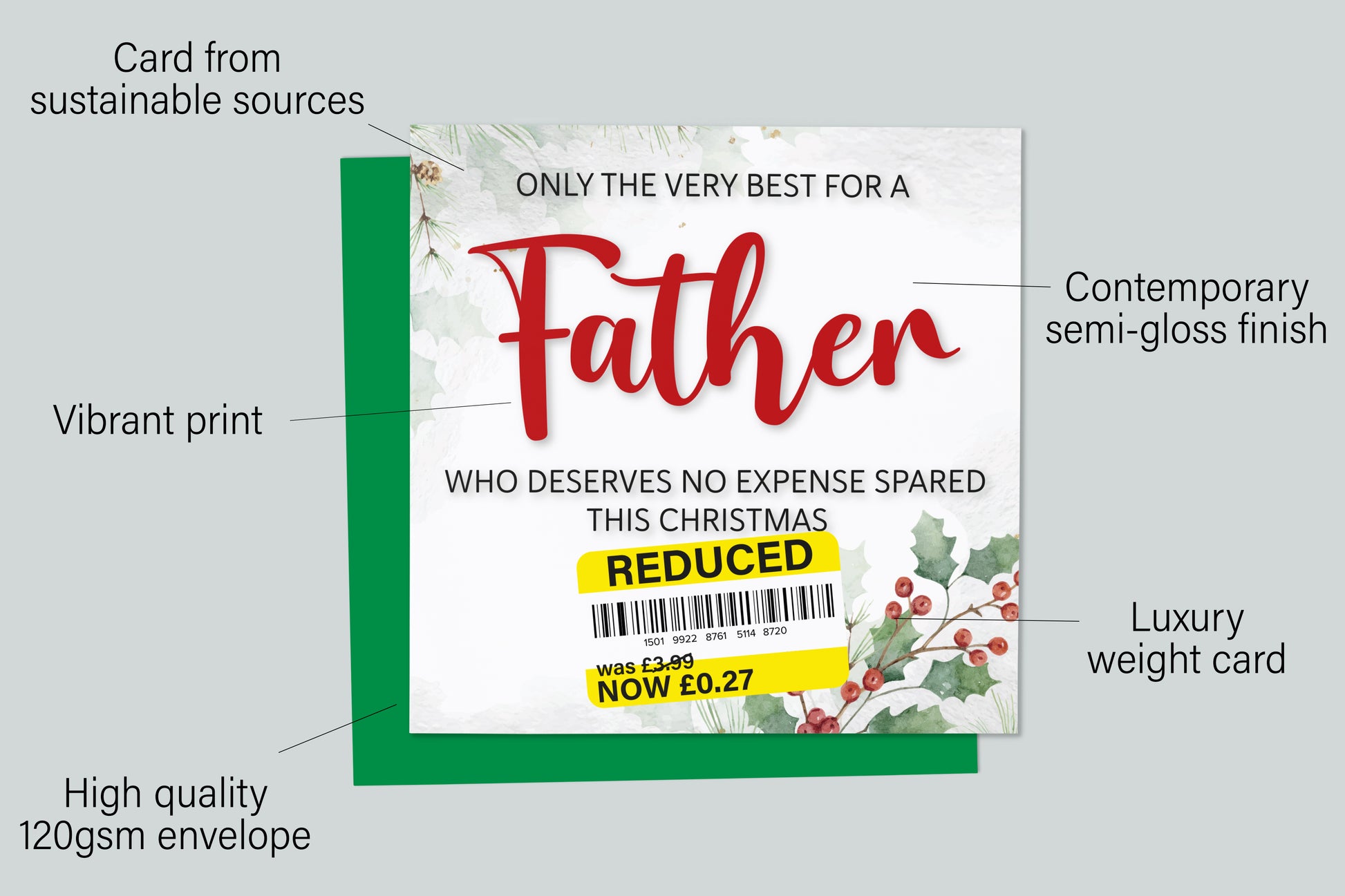 Card from sustainable sources

ONLY THE VERY BEST FOR A

Father

WHO DESERVES NO EXPENSE SPARED THIS CHRISTMAS

REDUCED

1501 9922 8761 5114 8720

was £3.99
NOW £0.27

Contemporary semi-gloss finish

Vibrant print

Luxury weight card

High quality 120gsm envelope